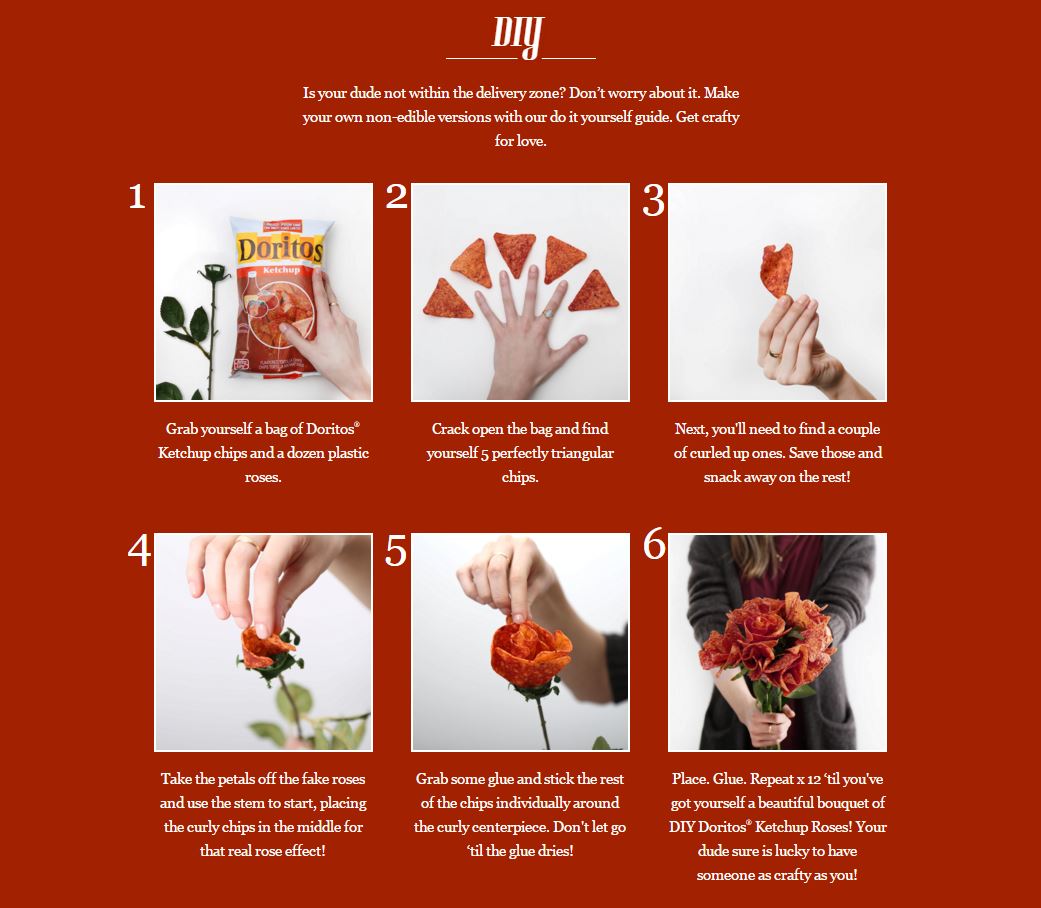 DIY

Is your dude not within the delivery zone? Don't worry about it. Make your own non-edible versions with our do it yourself guide. Get crafty for love.

1

Doritos
Ketchup

Grab yourself a bag of Doritos® Ketchup chips and a dozen plastic roses.

2

Crack open the bag and find yourself 5 perfectly triangular chips.

3

Next, you'll need to find a couple of curled up ones. Save those and snack away on the rest!

4

Take the petals off the fake roses and use the stem to start, placing the curly chips in the middle for that real rose effect!

5

Grab some glue and stick the rest of the chips individually around the curly centerpiece. Don't let go 'til the glue dries!

6

Place. Glue. Repeat x 12 'til you've got yourself a beautiful bouquet of DIY Doritos® Ketchup Roses! Your dude sure is lucky to have someone as crafty as you!